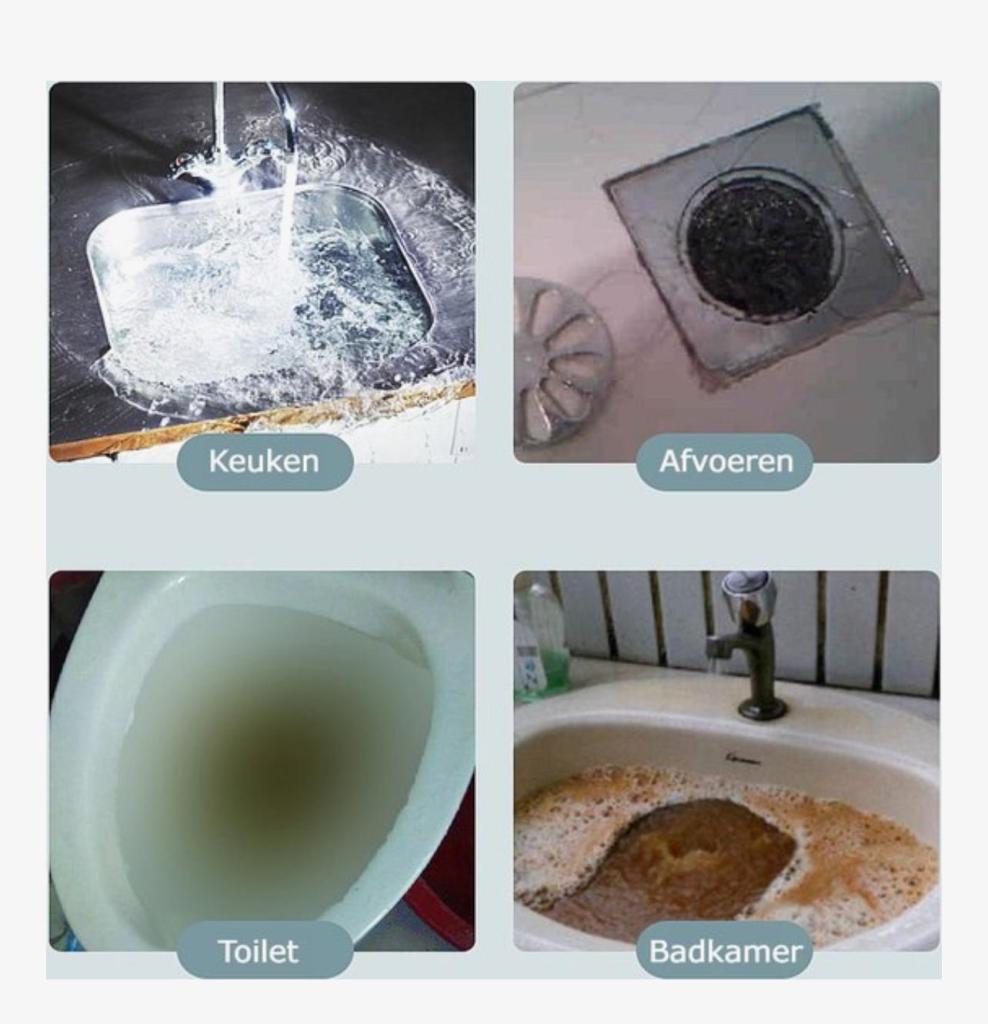 Keuken

Afvoeren

Toilet

Badkamer